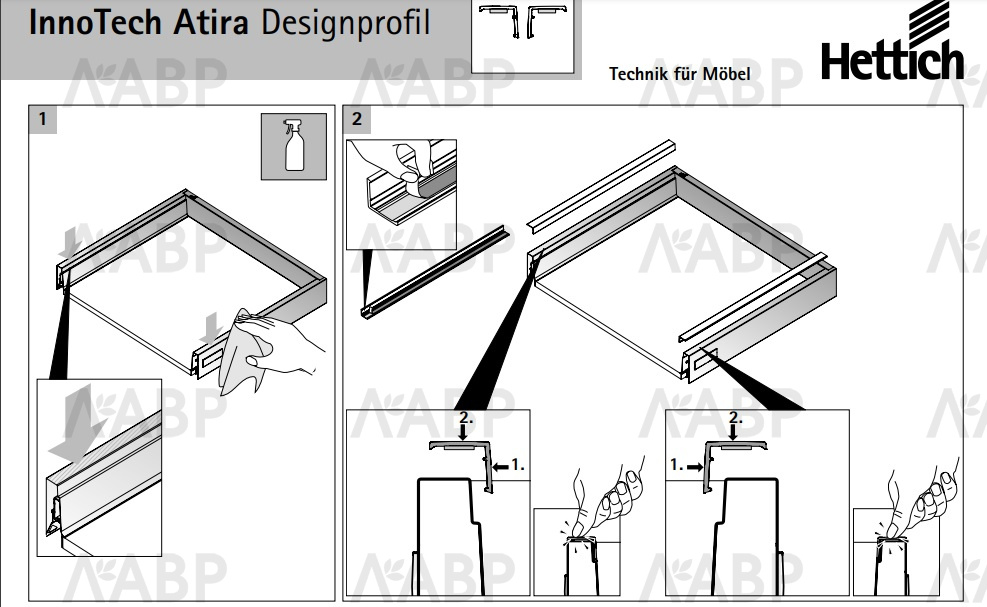 InnoTech Atira Designprofil

Technik für Möbel

Hettich

ABP

1

2

2.

1.

2.

1.