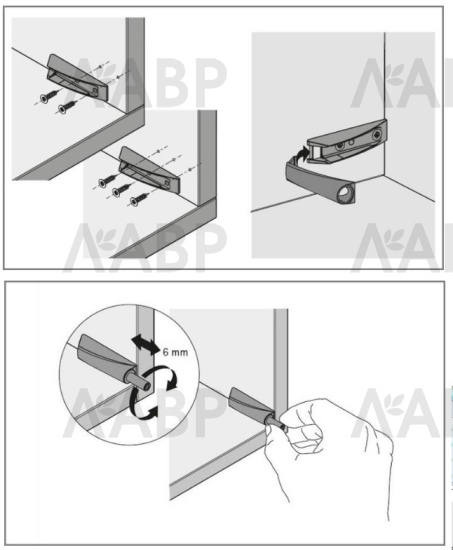 ABP

ABP

6 mm

ABP