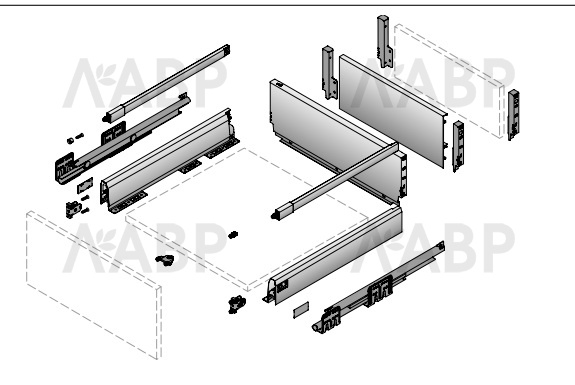 ABP ABP ABP ABP