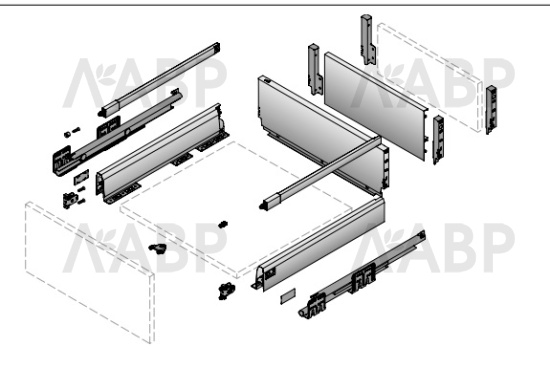 ABP
ABP
ABP
ABP