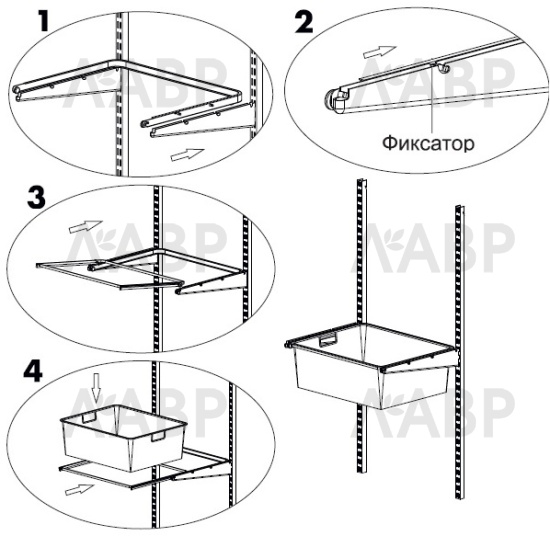 1

ЛАВР

2

ЛАВР

Фиксатор

3

ЛАВР

ЛАВР

4

ЛАВР

ЛАВР