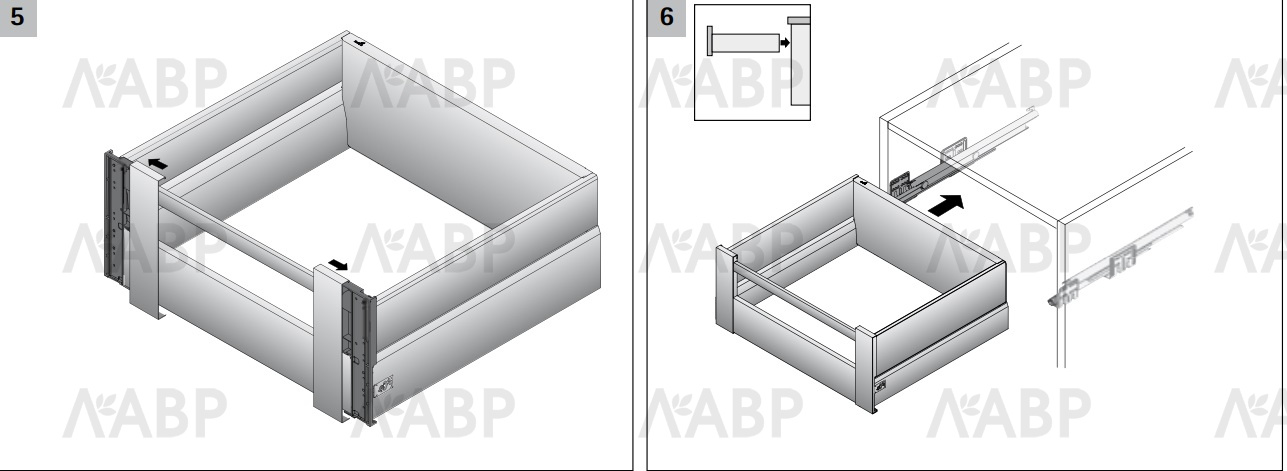 5

ABP ABP
ABP ABP
ABP ABP

6

ABP ABP
ABP ABP
ABP ABP