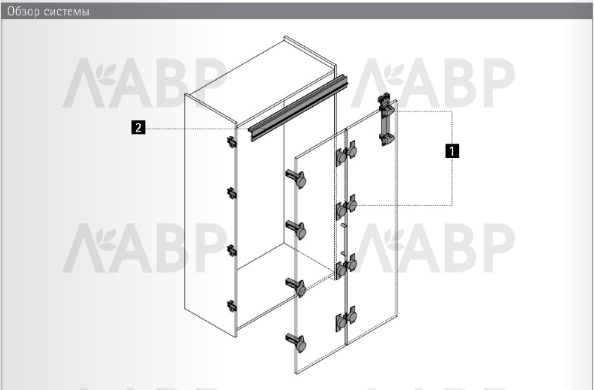 Обзор системы

ЛАВР ЛАВР
2
1
ЛАВР ЛАВР