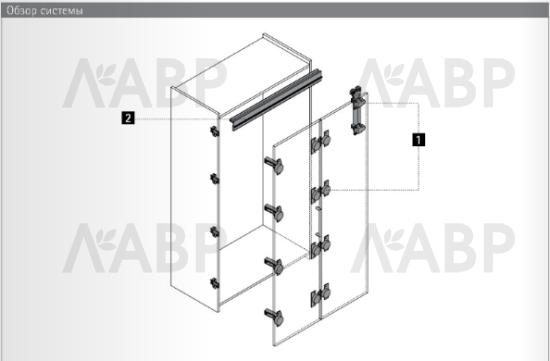 Обзор системы

ЛАВР ЛАВР

2

1

ЛАВР ЛАВР