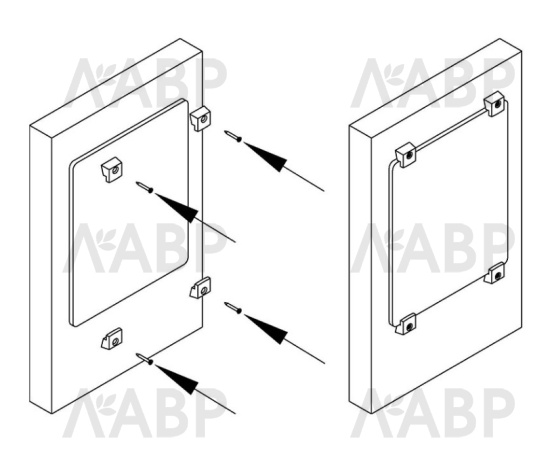 ABP ABP
ABP ABP
ABP ABP