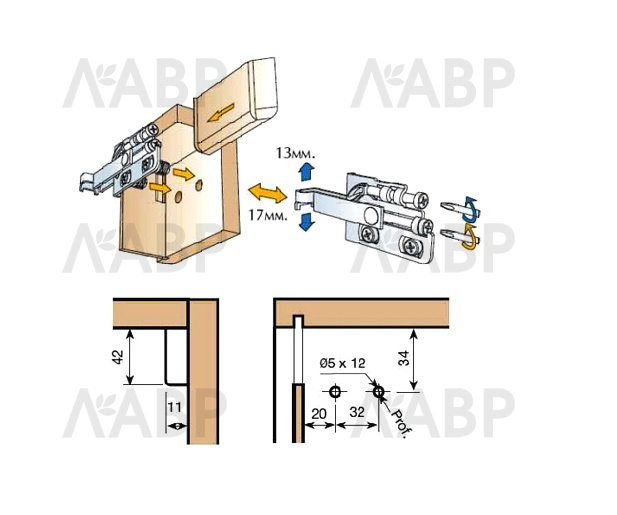 ЛАВР ЛАВР

13мм.

17мм.

ЛАВР ЛАВР

42

11

Ø5 x 12

34

20

32

Prof.

ЛАВР ЛАВР