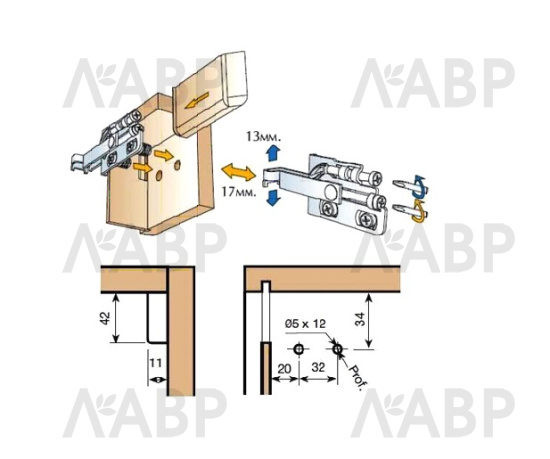 ЛАВР ЛАВР

13мм.

17мм.

ЛАВР ЛАВР

42

11

Ø5 x 12

34

20

32

Prof.

ЛАВР ЛАВР