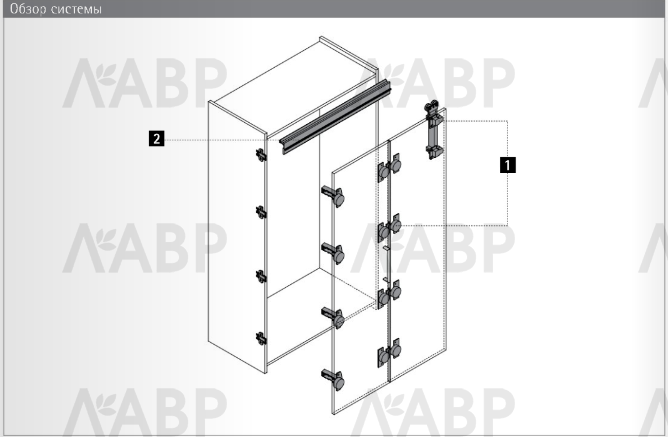 Обзор системы

ЛАВР ЛАВР
2
1
ЛАВР ЛАВР
ЛАВР ЛАВР