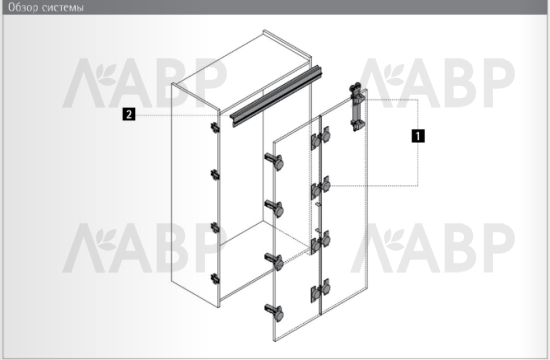 Обзор системы

ЛАВР ЛАВР
2
1
ЛАВР ЛАВР