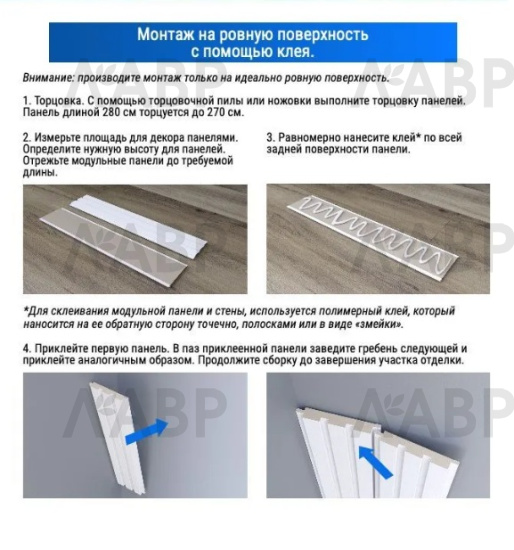 Монтаж на ровную поверхность с помощью клея.

Внимание: производите монтаж только на идеально ровную поверхность.

1. Торцовка. С помощью торцовочной пилы или ножовки выполните торцовку панелей. Панель длиной 280 см торцуется до 270 см.

2. Измерьте площадь для декора панелями. Определите нужную высоту для панелей. Отрежьте модульные панели до требуемой длины.

3. Равномерно нанесите клей* по всей задней поверхности панели.

*Для склеивания модульной панели и стены, используется полимерный клей, который наносится на ее обратную сторону точечно, полосками или в виде «змейки».

4. Приклейте первую панель. В паз приклеенной панели заведите гребень следующей и приклейте аналогичным образом. Продолжите сборку до завершения участка отделки.

ЛАВР ЛАВР ЛАВР ЛАВР ЛАВР ЛАВР