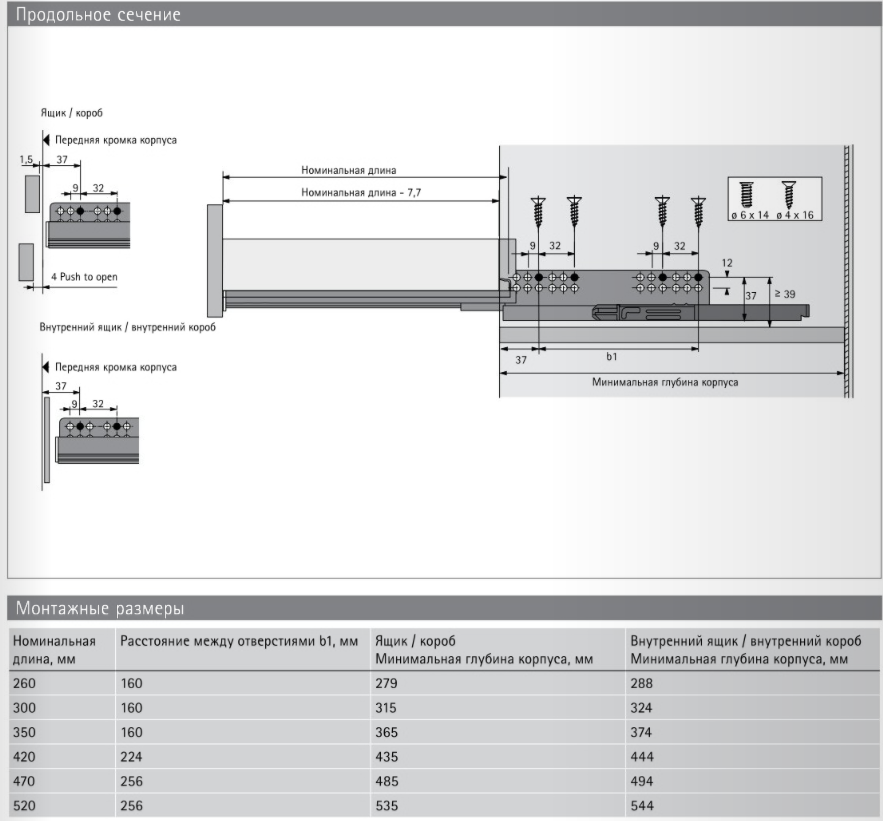 Продольное сечение

Ящик / короб

Передняя кромка корпуса

1,5

37

9

32

4 Push to open

Внутренний ящик / внутренний короб

Передняя кромка корпуса

37

9

32

Номинальная длина

Номинальная длина - 7,7

ø 6 x 14

ø 4 x 16

9

32

9

32

12

37

≥ 39

37

b1

Минимальная глубина корпуса

Монтажные размеры

| Номинальная длина, мм | Расстояние между отверстиями b1, мм | Ящик / короб Минимальная глубина корпуса, мм | Внутренний ящик / внутренний короб Минимальная глубина корпуса, мм |
|---|---|---|---|
| 260 | 160 | 279 | 288 |
| 300 | 160 | 315 | 324 |
| 350 | 160 | 365 | 374 |
| 420 | 224 | 435 | 444 |
| 470 | 256 | 485 | 494 |
| 520 | 256 | 535 | 544 |