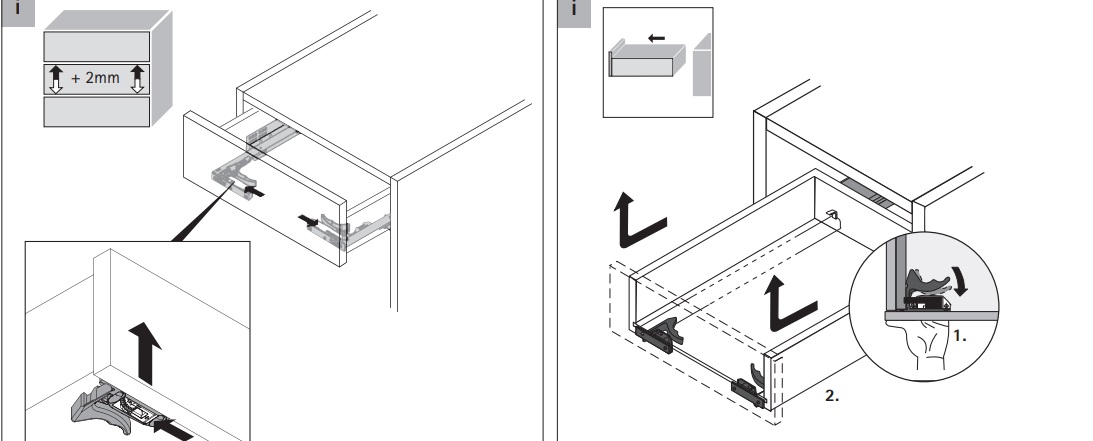 i

+ 2mm

i

1.

2.