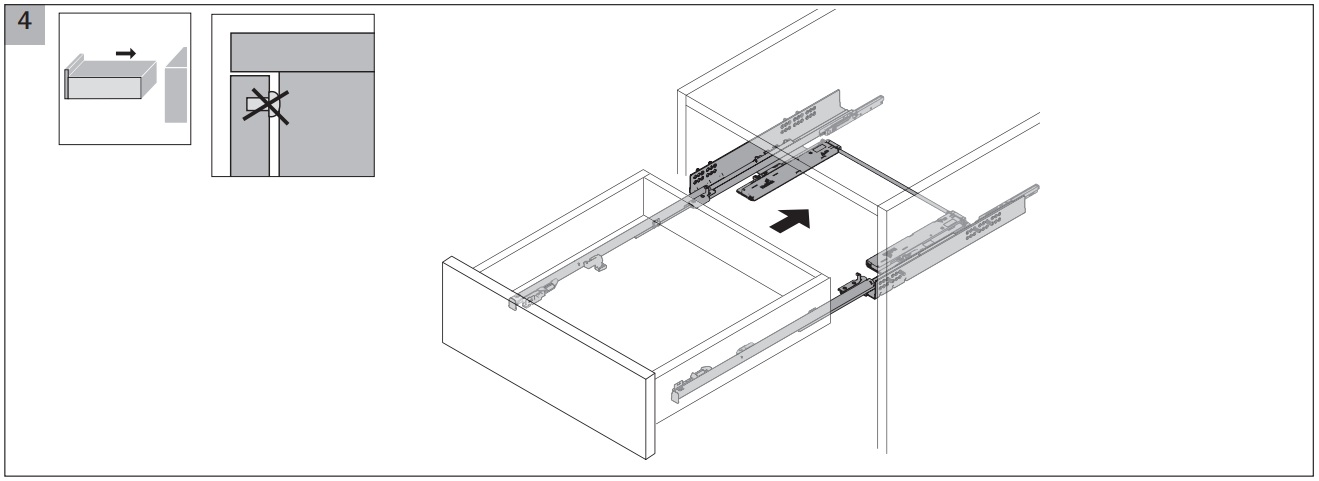 4