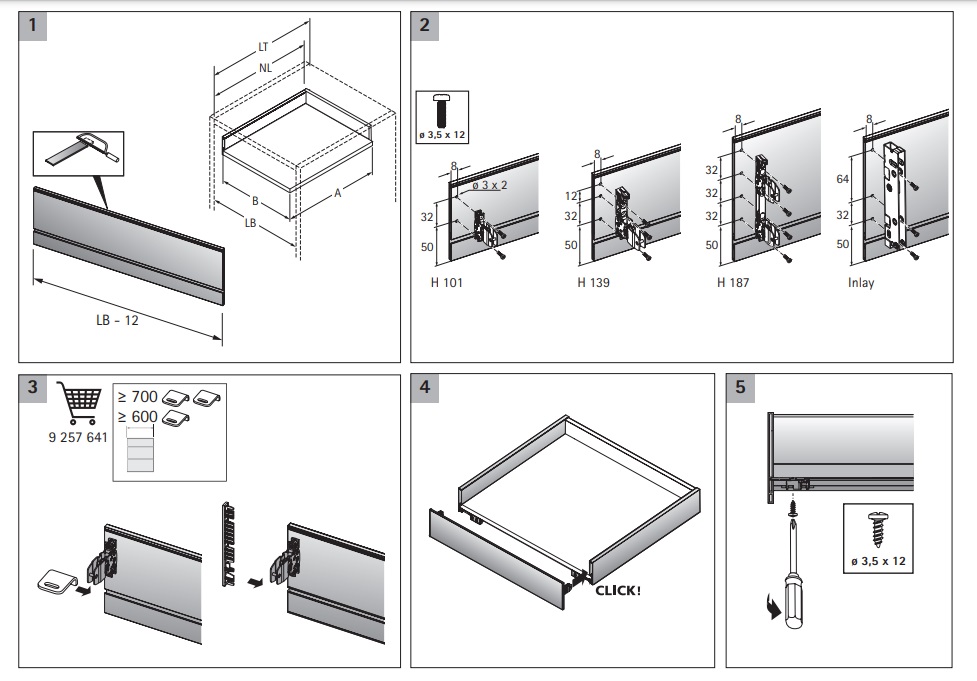 1

LT
NL
B
A
LB
LB - 12

2

ø 3,5 x 12

8
ø 3 x 2
32
50
H 101

8
12
32
50
H 139

8
32
32
32
50
H 187

8
64
32
50
Inlay

3

9 257 641
≥ 700
≥ 600

4

CLICK!

5

ø 3,5 x 12