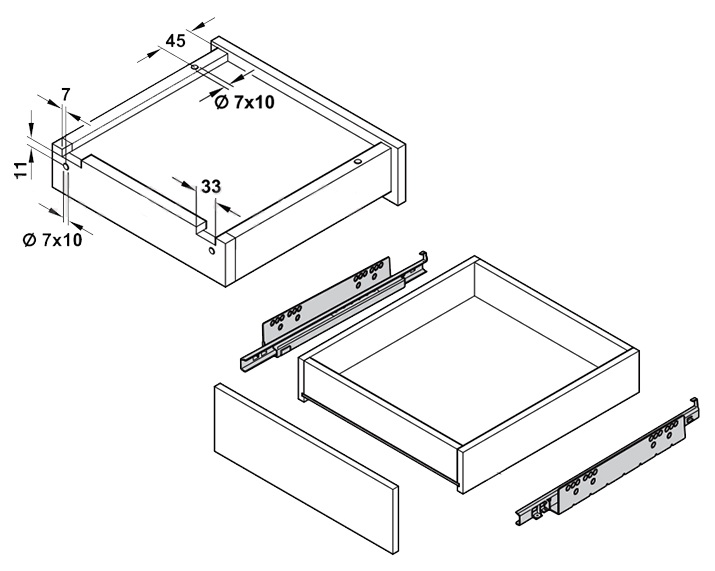 45
Ø 7x10
7
11
33
Ø 7x10